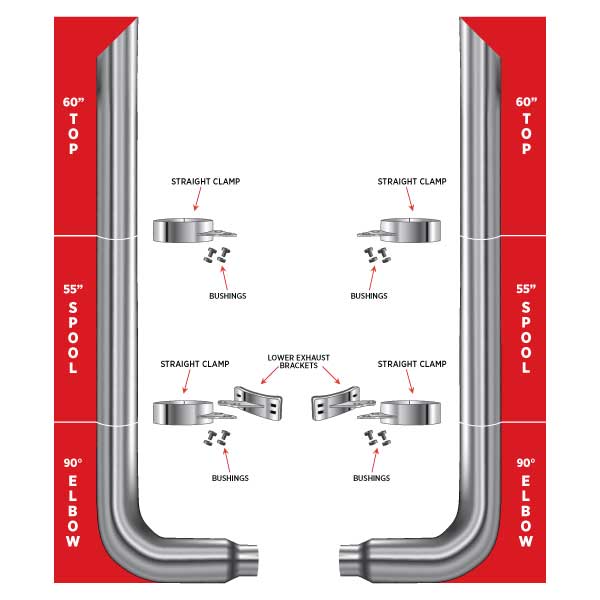 60" TOP

55" SPOOL

90° ELBOW

STRAIGHT CLAMP

BUSHINGS

STRAIGHT CLAMP

BUSHINGS

LOWER EXHAUST BRACKETS

STRAIGHT CLAMP

BUSHINGS

STRAIGHT CLAMP

BUSHINGS

60" TOP

55" SPOOL

90° ELBOW